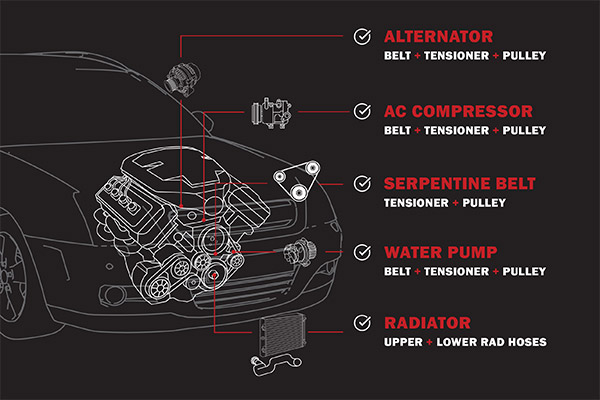 ALTERNATOR
BELT + TENSIONER + PULLEY

AC COMPRESSOR
BELT + TENSIONER + PULLEY

SERPENTINE BELT
TENSIONER + PULLEY

WATER PUMP
BELT + TENSIONER + PULLEY

RADIATOR
UPPER + LOWER RAD HOSES